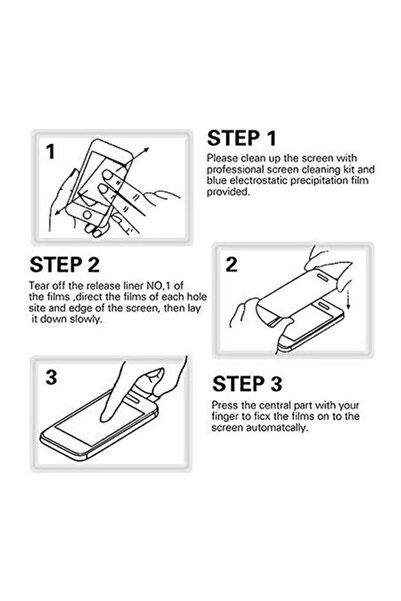 1

STEP 1
Please clean up the screen with professional screen cleaning kit and blue electrostatic precipitation film provided.

STEP 2
Tear off the release liner NO,1 of the films ,direct the films of each hole site and edge of the screen, then lay it down slowly.

2

3

STEP 3
Press the central part with your finger to ficx the films on to the screen automatcally.