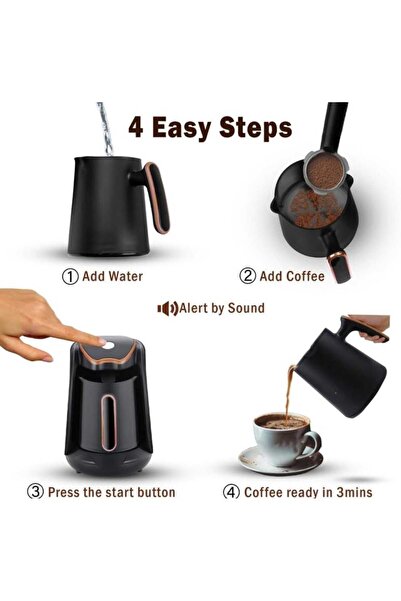 4 Easy Steps

① Add Water

② Add Coffee

Alert by Sound

③ Press the start button

④ Coffee ready in 3mins