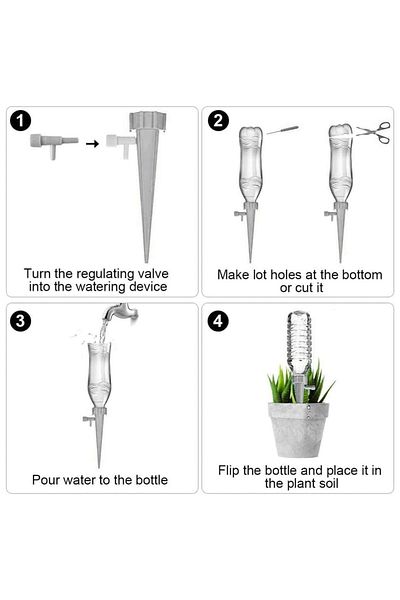 1

Turn the regulating valve into the watering device

2

Make lot holes at the bottom or cut it

3

Pour water to the bottle

4

Flip the bottle and place it in the plant soil