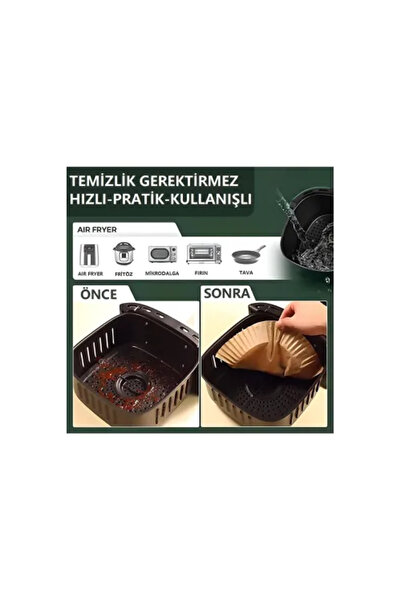 TEMİZLİK GEREKTİRMEZ
HIZLI-PRATİK-KULLANIŞLI

AIR FRYER

AIR FRYER
FRİTÖZ
MİKRODALGA
FIRIN
TAVA

ÖNCE
SONRA