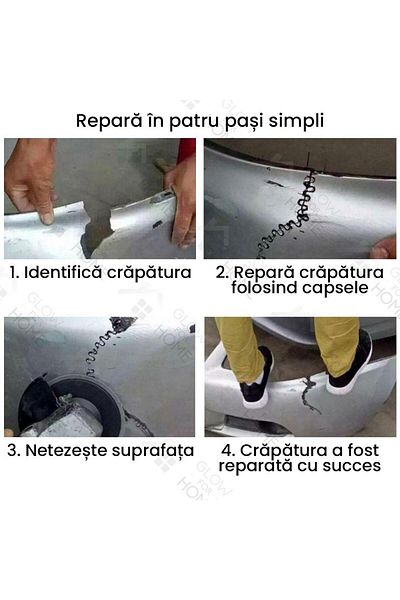 Repară în patru pași simpli

1. Identifică crăpătura

2. Repară crăpătura folosind capsele

3. Netezește suprafața

4. Crăpătura a fost reparată cu succes

GLOW FOR HOME