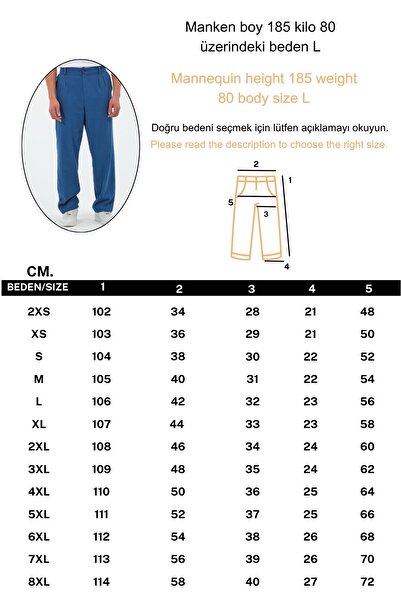 Manken boy 185 kilo 80 üzerindeki beden L

Mannequin height 185 weight 80 body size L

Doğru bedeni seçmek için lütfen açıklamayı okuyun.
Please read the description to choose the right size.

2
1
5
3
4

CM.

| BEDEN/SIZE | 1 | 2 | 3 | 4 | 5 |
|---|---|---|---|---|---|
| 2XS | 102 | 34 | 28 | 21 | 48 |
| XS | 103 | 36 | 29 | 21 | 50 |
| S | 104 | 38 | 30 | 22 | 52 |
| M | 105 | 40 | 31 | 22 | 54 |
| L | 106 | 42 | 32 | 23 | 56 |
| XL | 107 | 44 | 33 | 23 | 58 |
| 2XL | 108 | 46 | 34 | 24 | 60 |
| 3XL | 109 | 48 | 35 | 24 | 62 |
| 4XL | 110 | 50 | 36 | 25 | 64 |
| 5XL | 111 | 52 | 37 | 25 | 66 |
| 6XL | 112 | 54 | 38 | 26 | 68 |
| 7XL | 113 | 56 | 39 | 26 | 70 |
| 8XL | 114 | 58 | 40 | 27 | 72 |