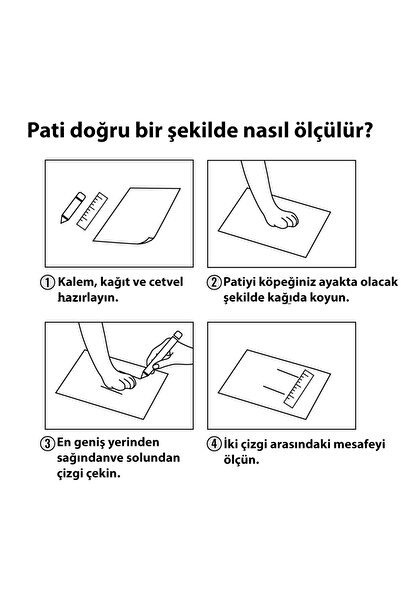 Pati doğru bir şekilde nasıl ölçülür?

① Kalem, kağıt ve cetvel hazırlayın.

② Patiyi köpeğiniz ayakta olacak şekilde kağıda koyun.

③ En geniş yerinden sağındanve solundan çizgi çekin.

④ İki çizgi arasındaki mesafeyi ölçün.