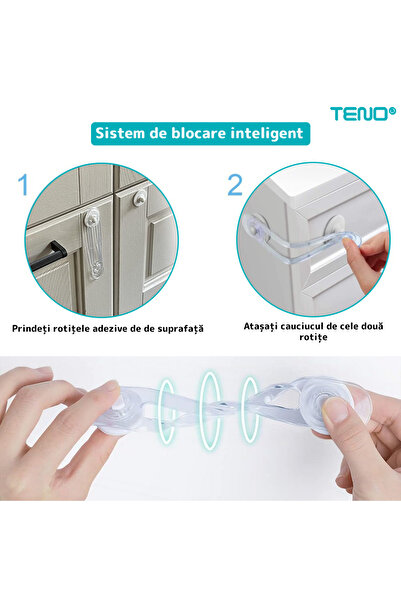 TENO®

Sistem de blocare inteligent

1

2

Prindeți rotițele adezive de de suprafață

Atașați cauciucul de cele două rotițe