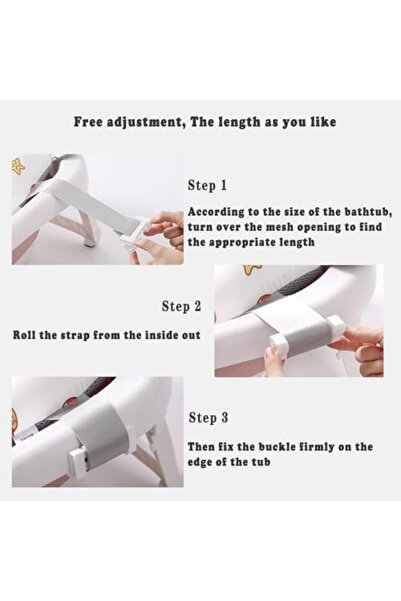 Free adjustment, The length as you like

Step 1

According to the size of the bathtub, turn over the mesh opening to find the appropriate length

Step 2

Roll the strap from the inside out

Step 3

Then fix the buckle firmly on the edge of the tub