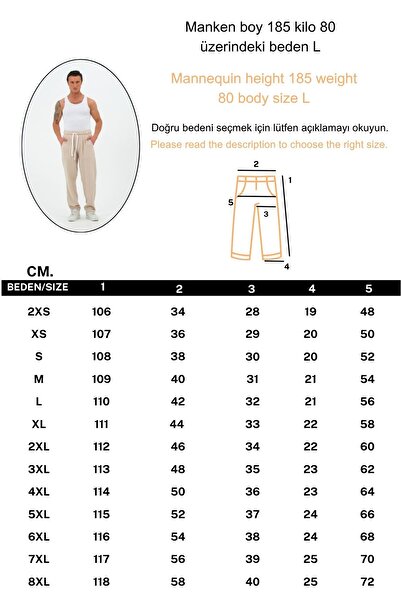 Manken boy 185 kilo 80
üzerindeki beden L

Mannequin height 185 weight
80 body size L

Doğru bedeni seçmek için lütfen açıklamayı okuyun.
Please read the description to choose the right size.

2
1
5
3
4

CM.

| BEDEN/SIZE | 1 | 2 | 3 | 4 | 5 |
|---|---|---|---|---|---|
| 2XS | 106 | 34 | 28 | 19 | 48 |
| XS | 107 | 36 | 29 | 20 | 50 |
| S | 108 | 38 | 30 | 20 | 52 |
| M | 109 | 40 | 31 | 21 | 54 |
| L | 110 | 42 | 32 | 21 | 56 |
| XL | 111 | 44 | 33 | 22 | 58 |
| 2XL | 112 | 46 | 34 | 22 | 60 |
| 3XL | 113 | 48 | 35 | 23 | 62 |
| 4XL | 114 | 50 | 36 | 23 | 64 |
| 5XL | 115 | 52 | 37 | 24 | 66 |
| 6XL | 116 | 54 | 38 | 24 | 68 |
| 7XL | 117 | 56 | 39 | 25 | 70 |
| 8XL | 118 | 58 | 40 | 25 | 72 |