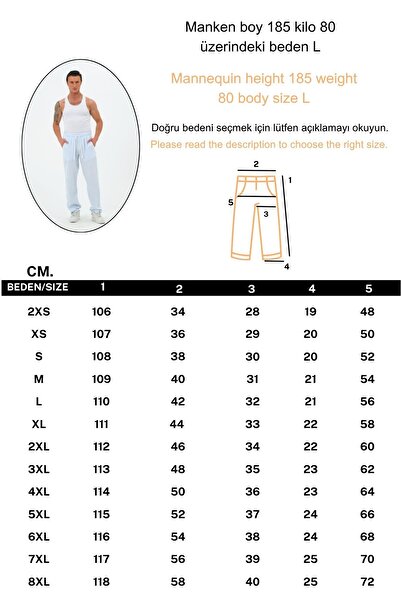 Manken boy 185 kilo 80 üzerindeki beden L

Mannequin height 185 weight 80 body size L

Doğru bedeni seçmek için lütfen açıklamayı okuyun.
Please read the description to choose the right size.

2
1
5
3
4

CM.

| BEDEN/SIZE | 1 | 2 | 3 | 4 | 5 |
|---|---|---|---|---|---|
| 2XS | 106 | 34 | 28 | 19 | 48 |
| XS | 107 | 36 | 29 | 20 | 50 |
| S | 108 | 38 | 30 | 20 | 52 |
| M | 109 | 40 | 31 | 21 | 54 |
| L | 110 | 42 | 32 | 21 | 56 |
| XL | 111 | 44 | 33 | 22 | 58 |
| 2XL | 112 | 46 | 34 | 22 | 60 |
| 3XL | 113 | 48 | 35 | 23 | 62 |
| 4XL | 114 | 50 | 36 | 23 | 64 |
| 5XL | 115 | 52 | 37 | 24 | 66 |
| 6XL | 116 | 54 | 38 | 24 | 68 |
| 7XL | 117 | 56 | 39 | 25 | 70 |
| 8XL | 118 | 58 | 40 | 25 | 72 |