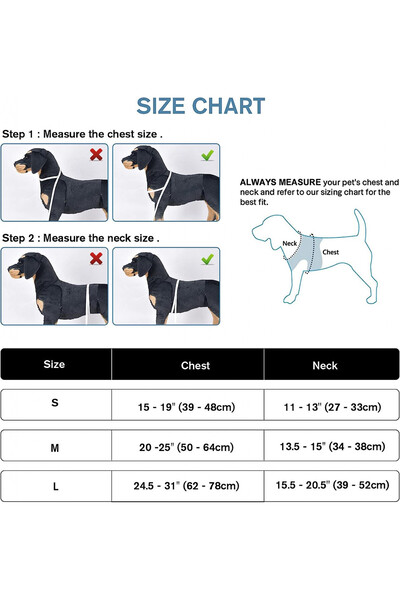 SIZE CHART

Step 1 : Measure the chest size .

Step 2 : Measure the neck size .

ALWAYS MEASURE your pet's chest and neck and refer to our sizing chart for the best fit.

Neck

Chest

| Size | Chest | Neck |
|---|---|---|
| S | 15 - 19" (39 - 48cm) | 11 - 13" (27 - 33cm) |
| M | 20 -25" (50 - 64cm) | 13.5 - 15" (34 - 38cm) |
| L | 24.5 - 31" (62 - 78cm) | 15.5 - 20.5" (39 - 52cm) |