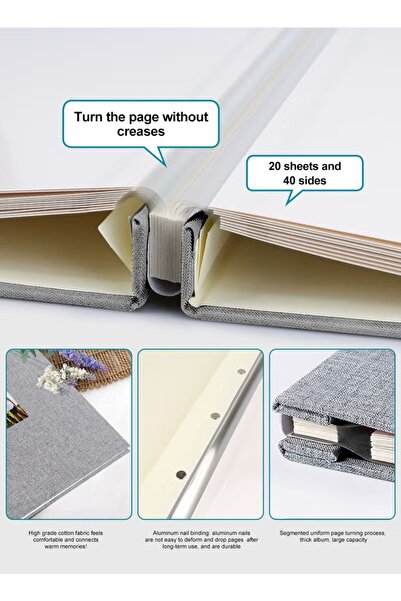 Turn the page without creases

20 sheets and 40 sides

High grade cotton fabric feels comfortable and connects warm memories!

Aluminum nail binding: aluminum nails are not easy to deform and drop pages after long-term use, and are durable

Segmented uniform page turning process, thick album, large capacity