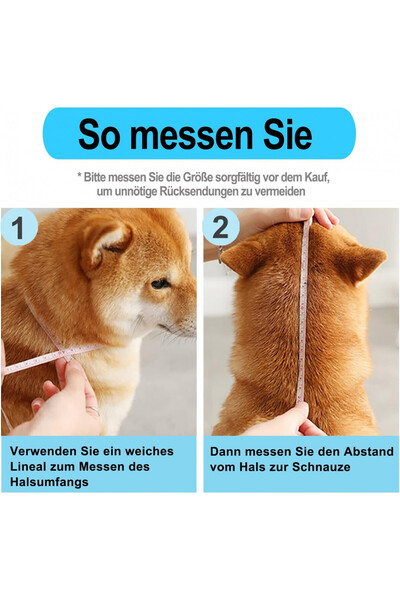 So messen Sie

* Bitte messen Sie die Größe sorgfältig vor dem Kauf, um unnötige Rücksendungen zu vermeiden

1

Verwenden Sie ein weiches Lineal zum Messen des Halsumfangs

2

Dann messen Sie den Abstand vom Hals zur Schnauze