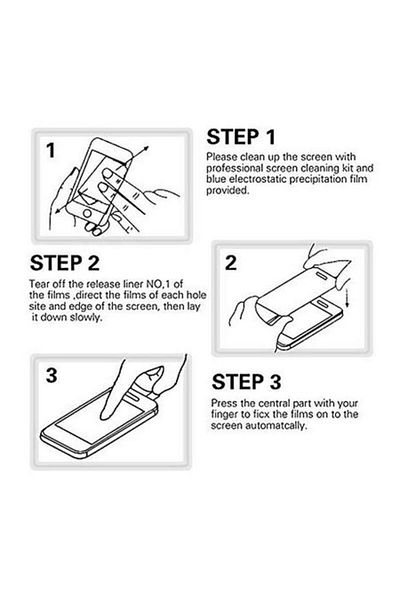 1

STEP 1

Please clean up the screen with professional screen cleaning kit and blue electrostatic precipitation film provided.

STEP 2

Tear off the release liner NO,1 of the films ,direct the films of each hole site and edge of the screen, then lay it down slowly.

2

3

STEP 3

Press the central part with your finger to ficx the films on to the screen automatcally.