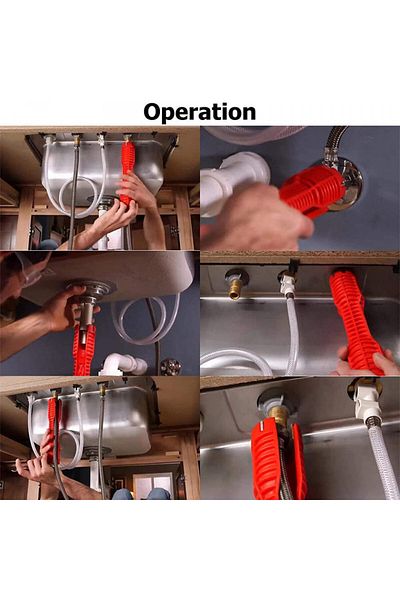 Operation