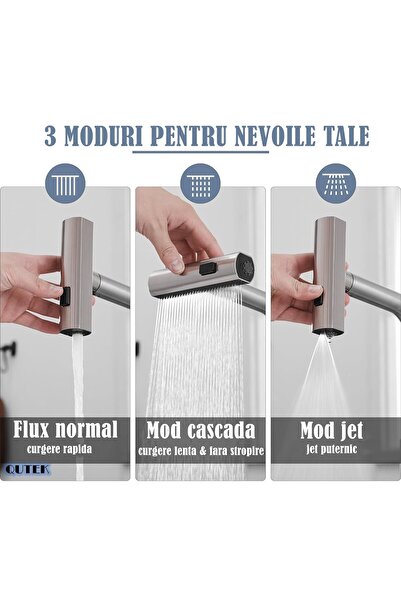 3 MODURI PENTRU NEVOILE TALE

Flux normal
curgere rapida

QUTEK

Mod cascada
curgere lenta & fara stropire

Mod jet
jet puternic