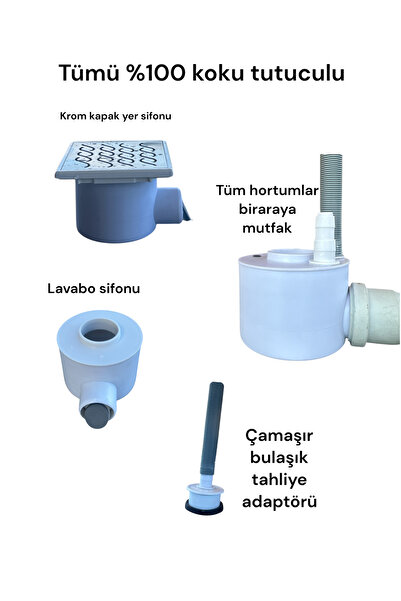 Tümü %100 koku tutuculu

Krom kapak yer sifonu

Tüm hortumlar biraraya mutfak

Lavabo sifonu

Çamaşır bulaşık tahliye adaptörü