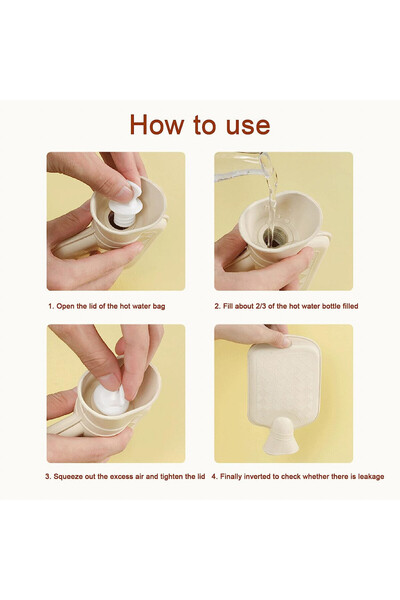 How to use

1. Open the lid of the hot water bag

2. Fill about 2/3 of the hot water bottle filled

3. Squeeze out the excess air and tighten the lid

4. Finally inverted to check whether there is leakage