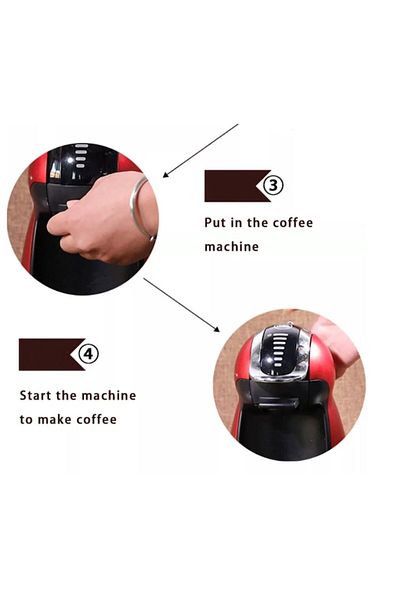 ③

Put in the coffee machine

④

Start the machine to make coffee