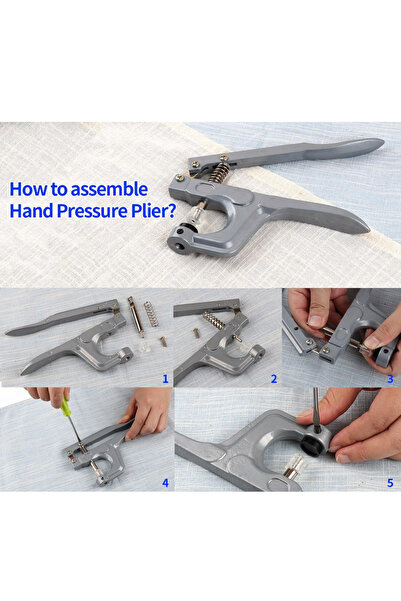 How to assemble
Hand Pressure Plier?

1

2

3

4

5