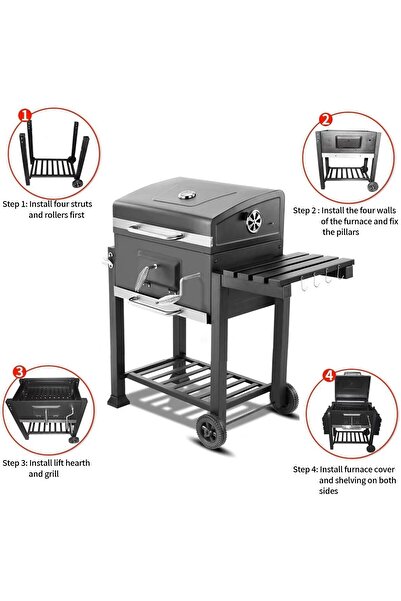 1

Step 1: Install four struts and rollers first

2

Step 2 : Install the four walls of the furnace and fix the pillars

3

Step 3: Install lift hearth and grill

4

Step 4: Install furnace cover and shelving on both sides