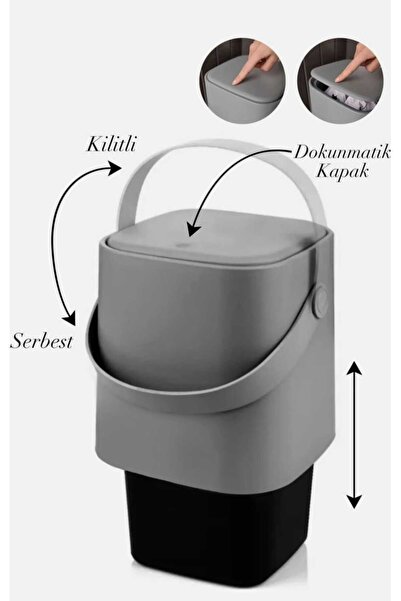 Kilitli

Dokunmatik Kapak

Serbest