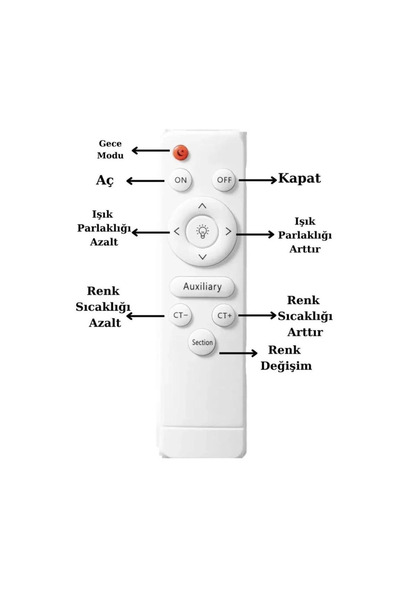 Gece Modu

Aç

ON

OFF

Kapat

Işık Parlaklığı Azalt

Işık Parlaklığı Arttır

Auxiliary

Renk Sıcaklığı Azalt

CT−

CT+

Renk Sıcaklığı Arttır

Section

Renk Değişim