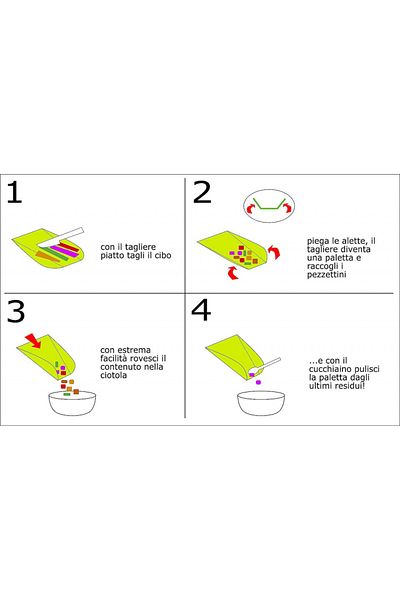 1

con il tagliere piatto tagli il cibo

2

piega le alette, il tagliere diventa una paletta e raccogli i pezzettini

3

con estrema facilità rovesci il contenuto nella ciotola

4

...e con il cucchiaino pulisci la paletta dagli ultimi residui!