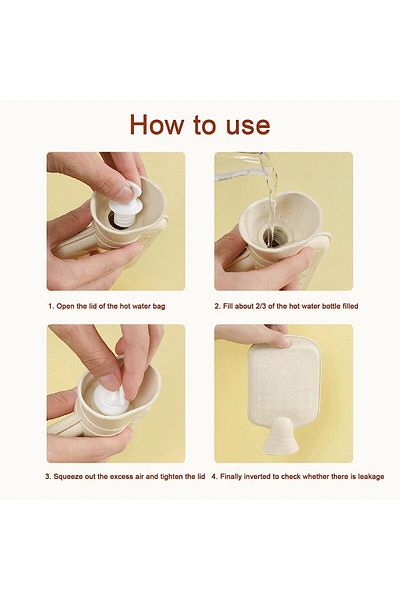 How to use

1. Open the lid of the hot water bag

2. Fill about 2/3 of the hot water bottle filled

3. Squeeze out the excess air and tighten the lid

4. Finally inverted to check whether there is leakage