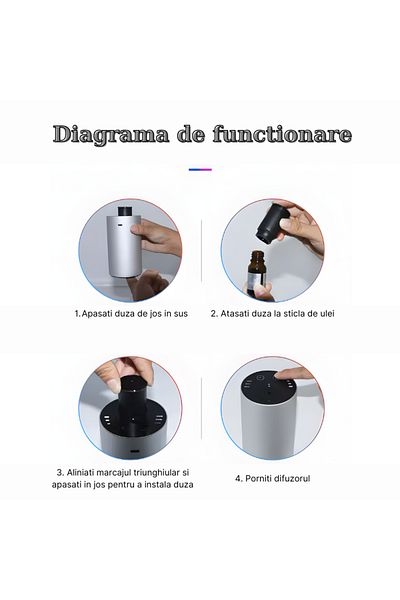 Diagrama de functionare

1.Apasati duza de jos in sus

2. Atasati duza la sticla de ulei

3. Aliniati marcajul triunghiular si apasati in jos pentru a instala duza

4. Porniti difuzorul