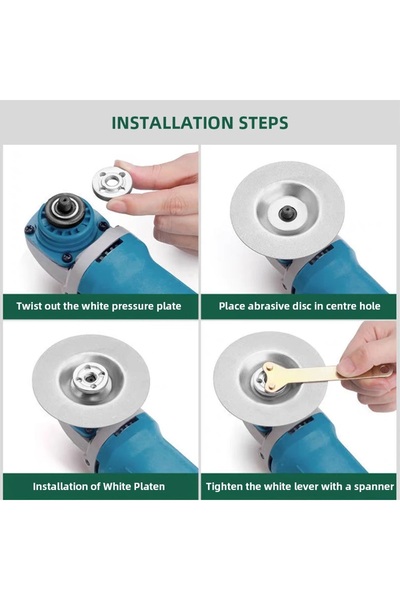 INSTALLATION STEPS

Twist out the white pressure plate

Place abrasive disc in centre hole

Installation of White Platen

Tighten the white lever with a spanner