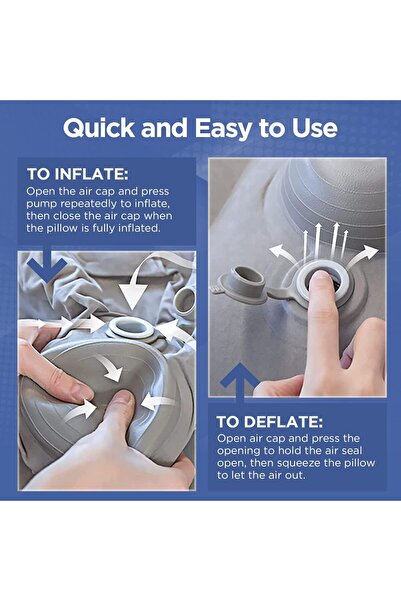 Quick and Easy to Use

TO INFLATE:
Open the air cap and press pump repeatedly to inflate, then close the air cap when the pillow is fully inflated.

TO DEFLATE:
Open air cap and press the opening to hold the air seal open, then squeeze the pillow to let the air out.