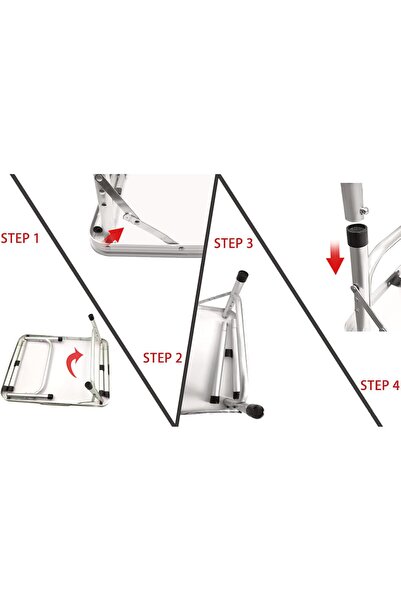 STEP 1

STEP 2

STEP 3

STEP 4