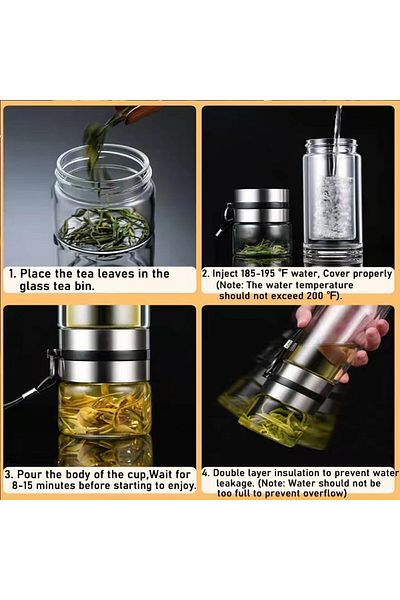 1. Place the tea leaves in the glass tea bin.

2. Inject 185-195 °F water, Cover properly (Note: The water temperature should not exceed 200 °F).

3. Pour the body of the cup,Wait for 8-15 minutes before starting to enjoy.

4. Double layer insulation to prevent water leakage. (Note: Water should not be too full to prevent overflow)