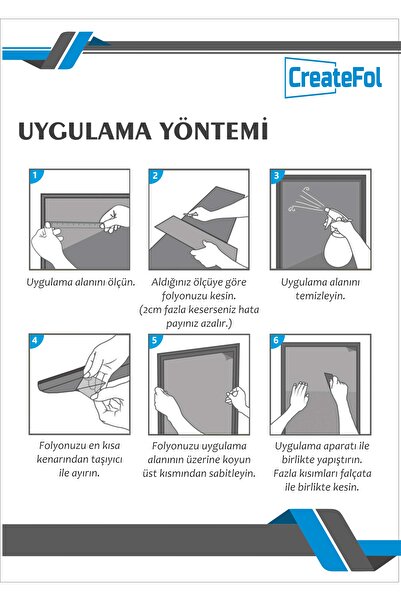 CreateFol

UYGULAMA YÖNTEMİ

1

Uygulama alanını ölçün.

2

Aldığınız ölçüye göre folyonuzu kesin. (2cm fazla keserseniz hata payınız azalır.)

3

Uygulama alanını temizleyin.

4

Folyonuzu en kısa kenarından taşıyıcı ile ayırın.

5

Folyonuzu uygulama alanının üzerine koyun üst kısmından sabitleyin.

6

Uygulama aparatı ile birlikte yapıştırın. Fazla kısımları falçata ile birlikte kesin.