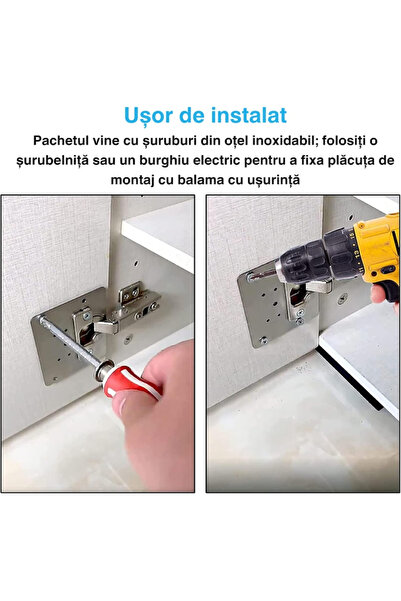 Ușor de instalat

Pachetul vine cu șuruburi din oțel inoxidabil; folosiți o șurubelniță sau un burghiu electric pentru a fixa plăcuța de montaj cu balama cu ușurință