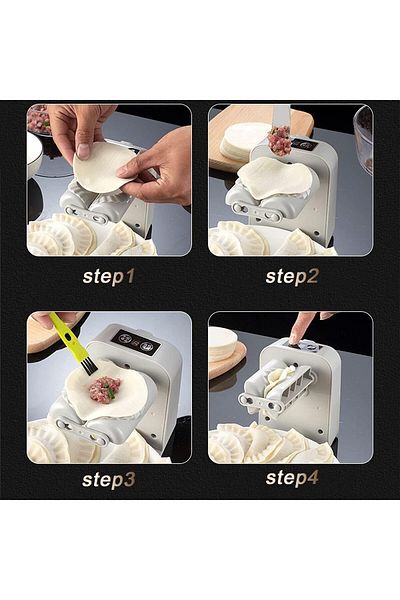 step1

step2

step3

step4