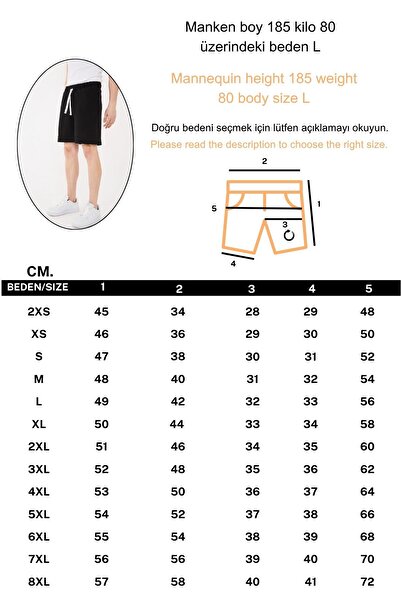 Manken boy 185 kilo 80 üzerindeki beden L

Mannequin height 185 weight 80 body size L

Doğru bedeni seçmek için lütfen açıklamayı okuyun.
Please read the description to choose the right size.

2
5
1
3
4

CM.

| BEDEN/SIZE | 1 | 2 | 3 | 4 | 5 |
|---|---|---|---|---|---|
| 2XS | 45 | 34 | 28 | 29 | 48 |
| XS | 46 | 36 | 29 | 30 | 50 |
| S | 47 | 38 | 30 | 31 | 52 |
| M | 48 | 40 | 31 | 32 | 54 |
| L | 49 | 42 | 32 | 33 | 56 |
| XL | 50 | 44 | 33 | 34 | 58 |
| 2XL | 51 | 46 | 34 | 35 | 60 |
| 3XL | 52 | 48 | 35 | 36 | 62 |
| 4XL | 53 | 50 | 36 | 37 | 64 |
| 5XL | 54 | 52 | 37 | 38 | 66 |
| 6XL | 55 | 54 | 38 | 39 | 68 |
| 7XL | 56 | 56 | 39 | 40 | 70 |
| 8XL | 57 | 58 | 40 | 41 | 72 |