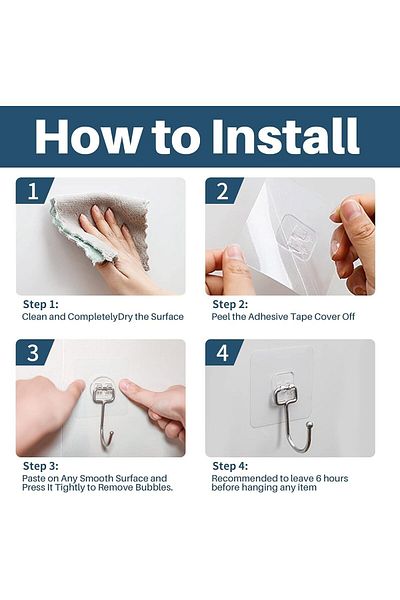 How to Install

1

Step 1:
Clean and CompletelyDry the Surface

2

Step 2:
Peel the Adhesive Tape Cover Off

3

Step 3:
Paste on Any Smooth Surface and Press It Tightly to Remove Bubbles.

4

Step 4:
Recommended to leave 6 hours before hanging any item