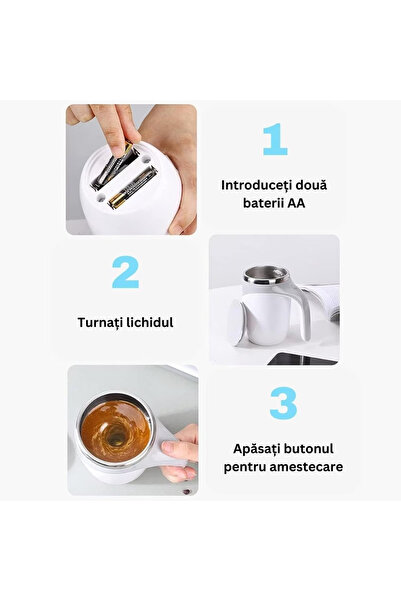 1

Introduceți două baterii AA

2

Turnați lichidul

3

Apăsați butonul pentru amestecare