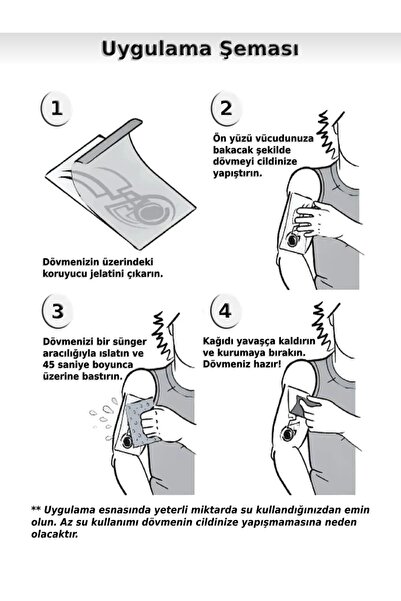 Uygulama Şeması

1

Dövmenizin üzerindeki koruyucu jelatini çıkarın.

2

Ön yüzü vücudunuza bakacak şekilde dövmeyi cildinize yapıştırın.

3

Dövmenizi bir sünger aracılığıyla ıslatın ve 45 saniye boyunca üzerine bastırın.

4

Kağıdı yavaşça kaldırın ve kurumaya bırakın. Dövmeniz hazır!

** Uygulama esnasında yeterli miktarda su kullandığınızdan emin olun. Az su kullanımı dövmenin cildinize yapışmamasına neden olacaktır.