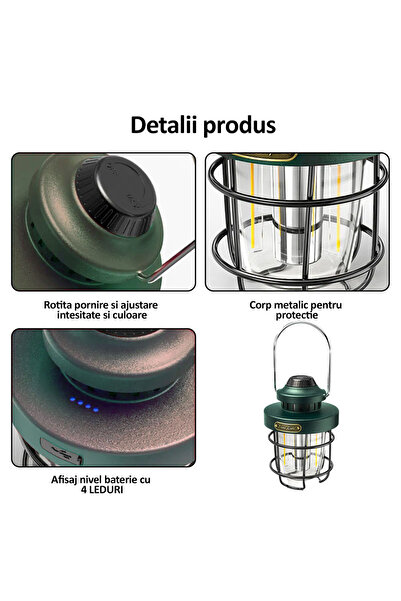 Detalii produs

Rotita pornire si ajustare intesitate si culoare

Corp metalic pentru protectie

Afisaj nivel baterie cu 4 LEDURI