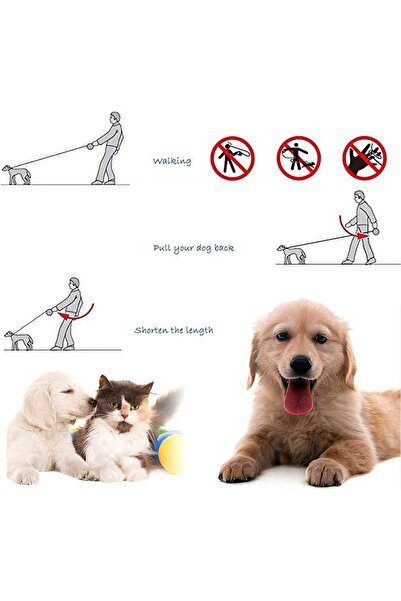 Walking

Pull your dog back

Shorten the length