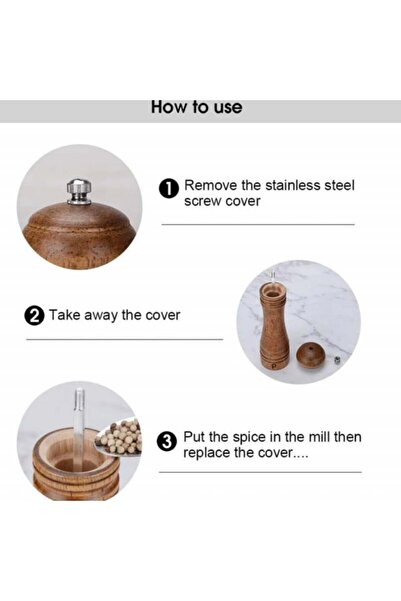 How to use

1 Remove the stainless steel screw cover

2 Take away the cover

P

3 Put the spice in the mill then replace the cover....