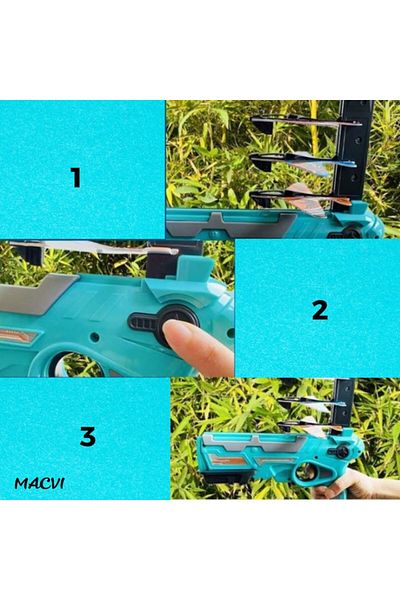 1

2

3

MACVI