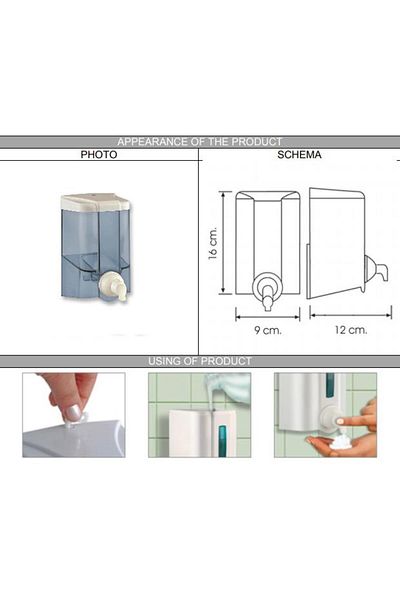 APPEARANCE OF THE PRODUCT

PHOTO

SCHEMA

16 cm.

9 cm.

12 cm.

USING OF PRODUCT