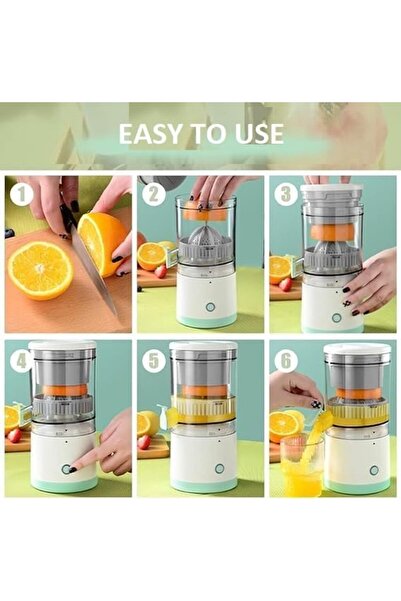 EASY TO USE

1

2

3

4

5

6