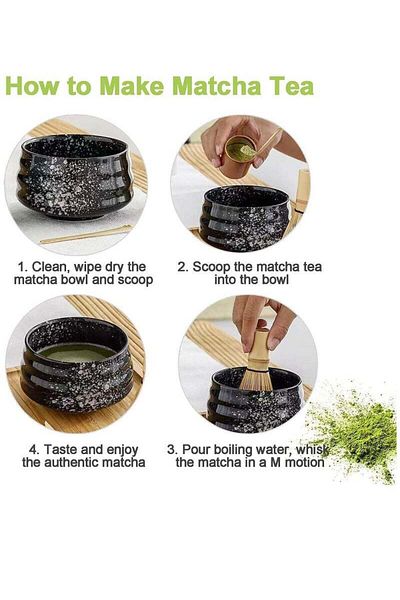 How to Make Matcha Tea

1. Clean, wipe dry the matcha bowl and scoop

2. Scoop the matcha tea into the bowl

4. Taste and enjoy the authentic matcha

3. Pour boiling water, whisk the matcha in a M motion