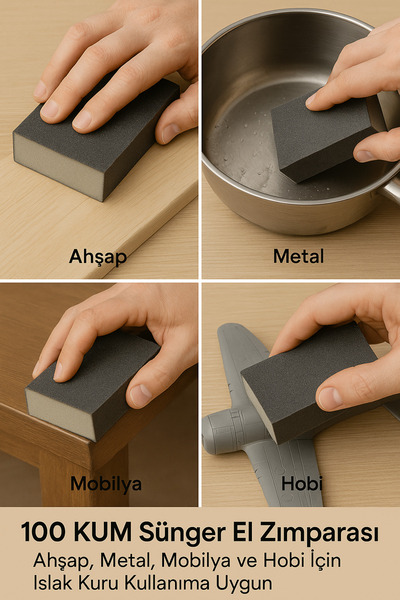 Ahşap

Metal

Mobilya

Hobi

100 KUM Sünger El Zımparası

Ahşap, Metal, Mobilya ve Hobi İçin
Islak Kuru Kullanıma Uygun