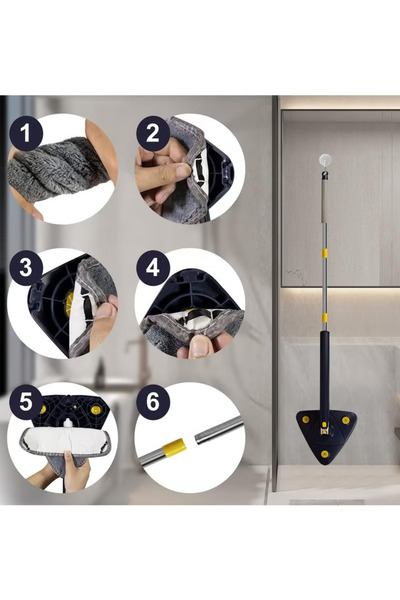 1
2
3
4
5
6