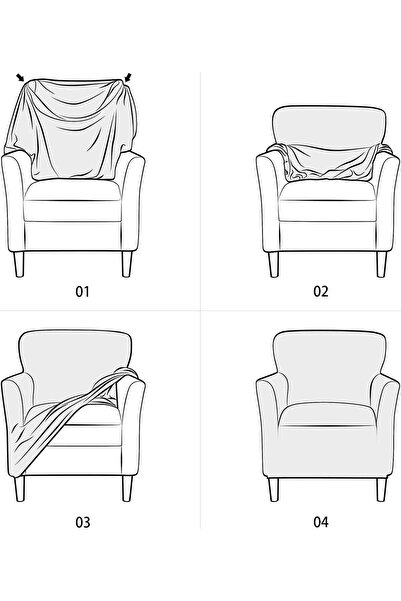 01

02

03

04