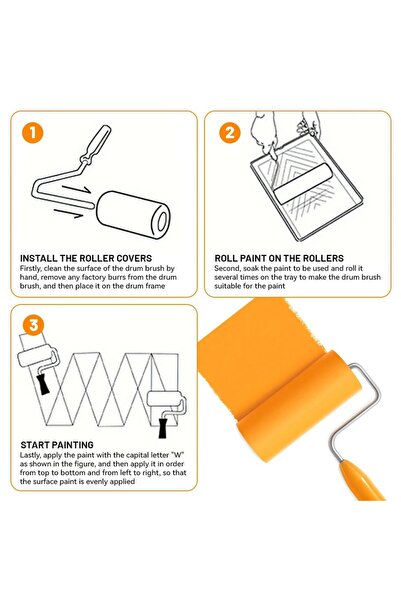 1

INSTALL THE ROLLER COVERS
Firstly, clean the surface of the drum brush by hand, remove any factory burrs from the drum brush, and then place it on the drum frame

2

ROLL PAINT ON THE ROLLERS
Second, soak the paint to be used and roll it several times on the tray to make the drum brush suitable for the paint

3

START PAINTING
Lastly, apply the paint with the capital letter "W" as shown in the figure, and then apply it in order from top to bottom and from left to right, so that the surface paint is evenly applied