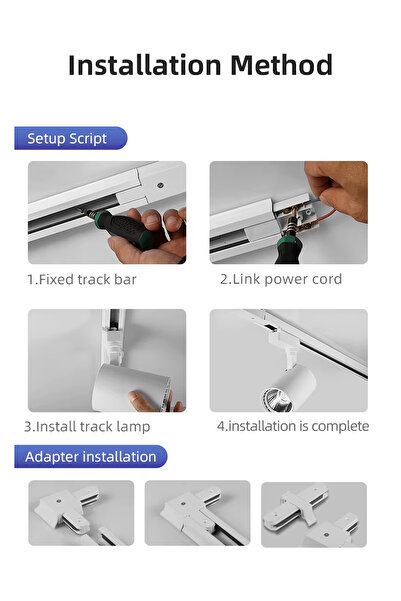 Installation Method

Setup Script

1.Fixed track bar

2.Link power cord

3.Install track lamp

4.installation is complete

Adapter installation